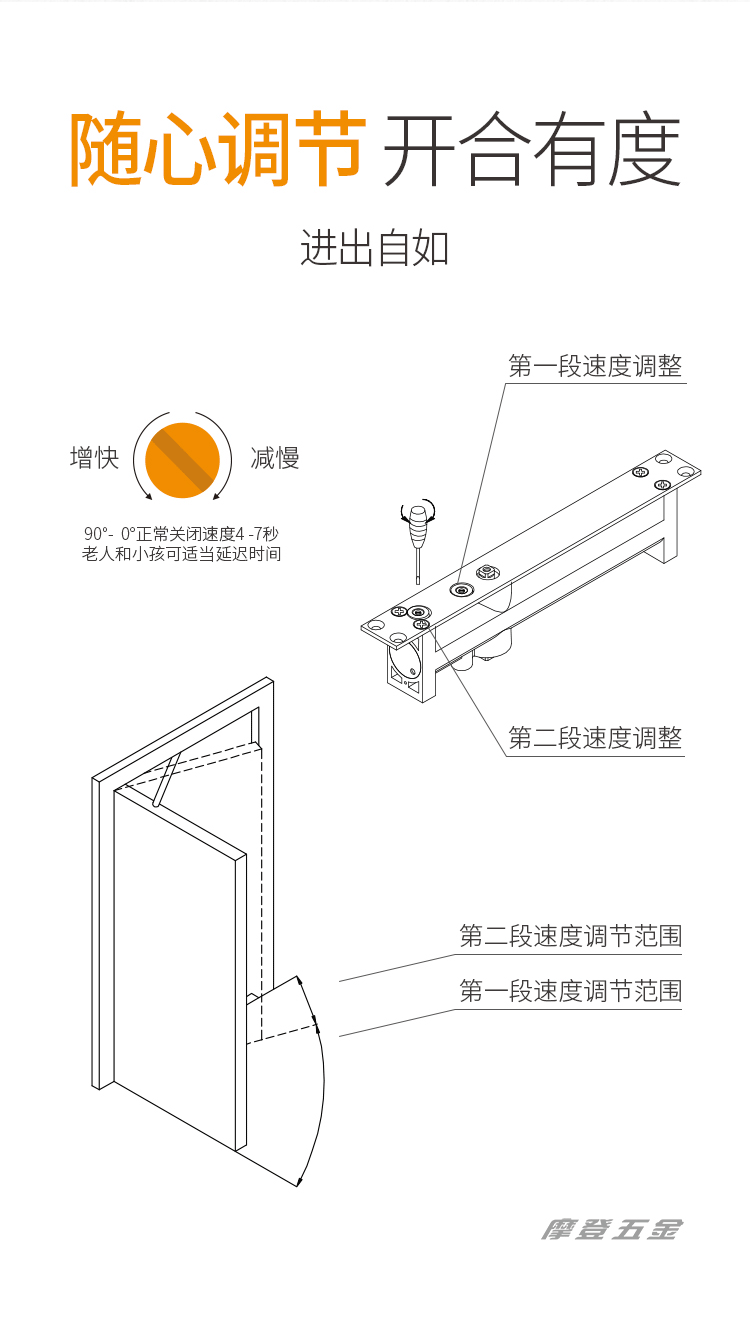 随心调节 开合有度

进出自如

增快 减慢

90°- 0°正常关闭速度4 -7秒
老人和小孩可适当延迟时间

第一段速度调整

第二段速度调整

第二段速度调节范围

第一段速度调节范围

摩登五金